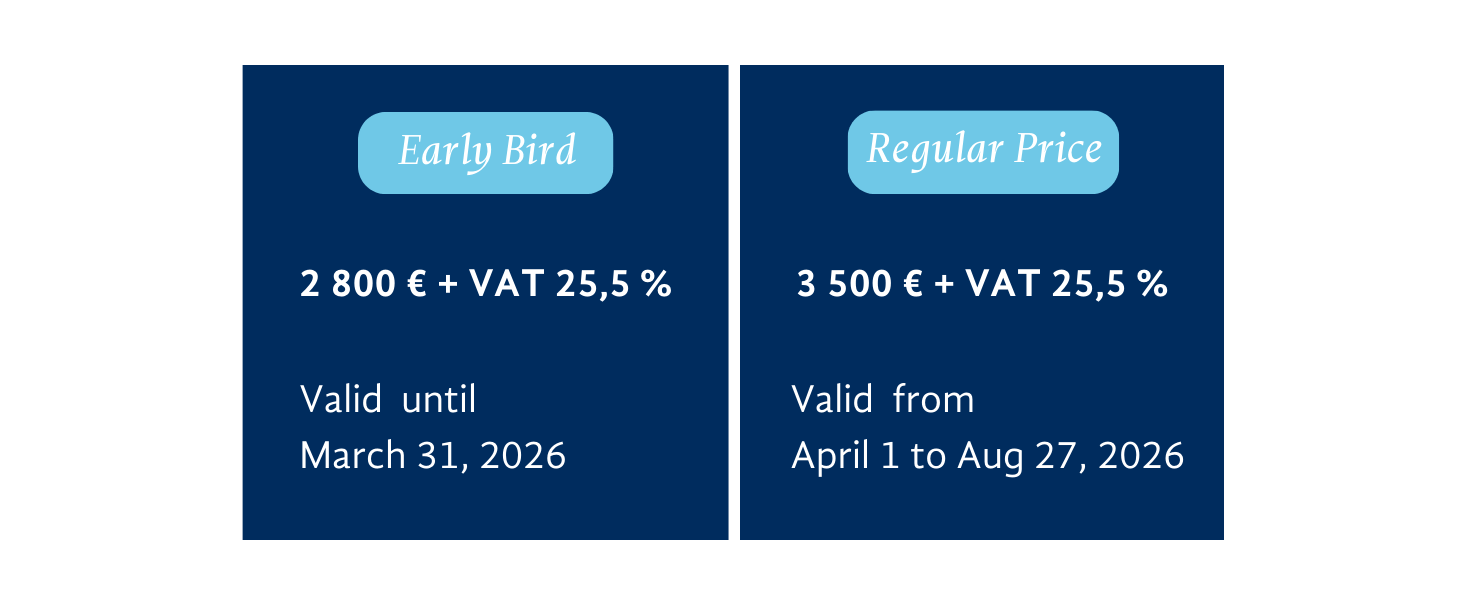 Early Bird

2 800 € + VAT 25,5 %

Valid until
March 31, 2026

Regular Price

3 500 € + VAT 25,5 %

Valid from
April 1 to Aug 27, 2026